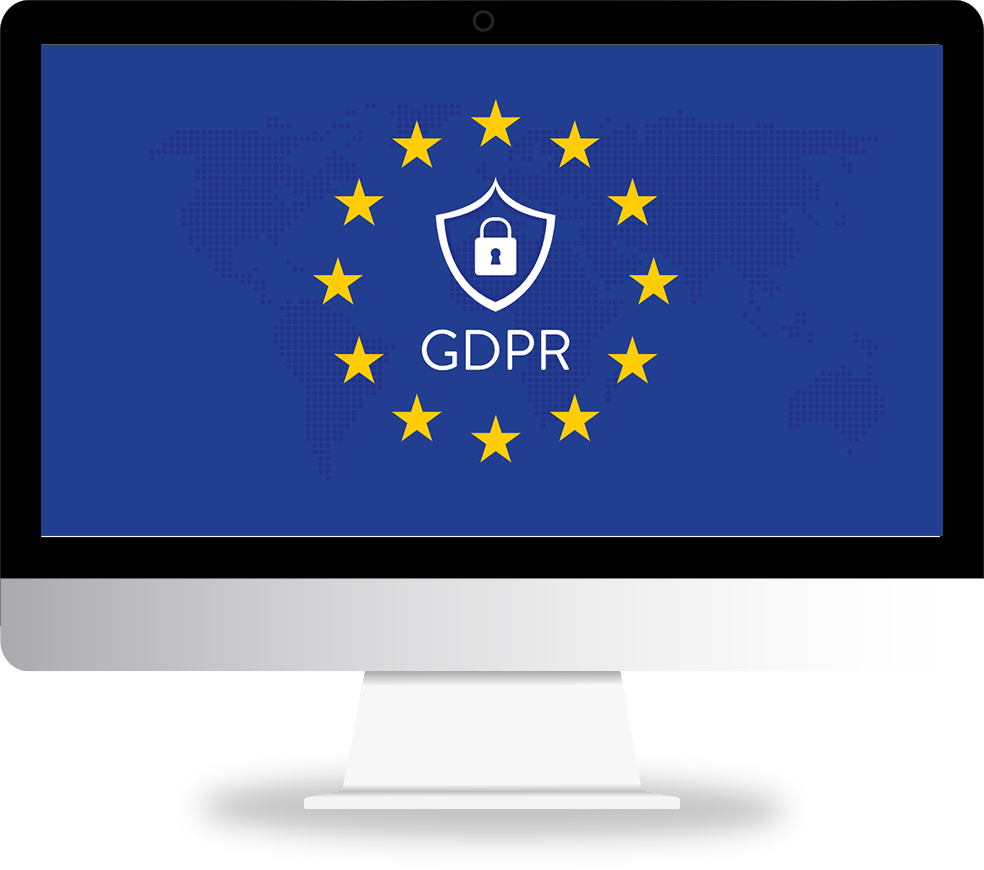 GDPR